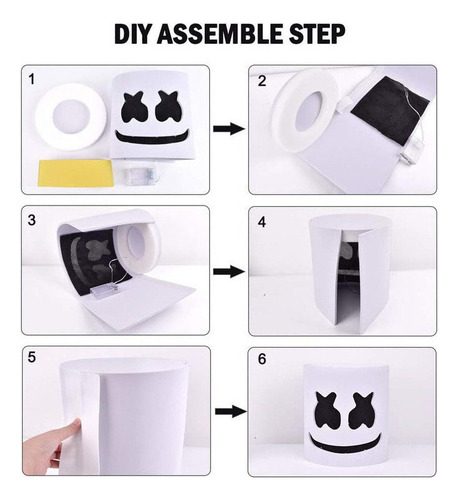 DIY ASSEMBLE STEP

1

2

3

4

5

6