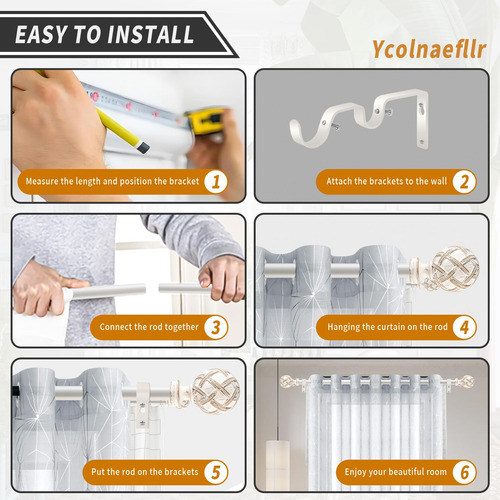 EASY TO INSTALL

Ycolnaefllr

Measure the length and position the bracket 1

Attach the brackets to the wall 2

Connect the rod together 3

Hanging the curtain on the rod 4

Put the rod on the brackets 5

Enjoy your beautiful room 6