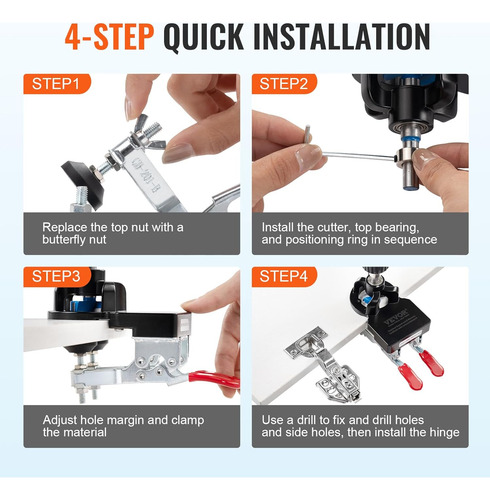 4-STEP QUICK INSTALLATION

STEP1

GH-201-B

Replace the top nut with a butterfly nut

STEP2

Install the cutter, top bearing, and positioning ring in sequence

STEP3

Adjust hole margin and clamp the material

STEP4

VEVOR

Use a drill to fix and drill holes and side holes, then install the hinge