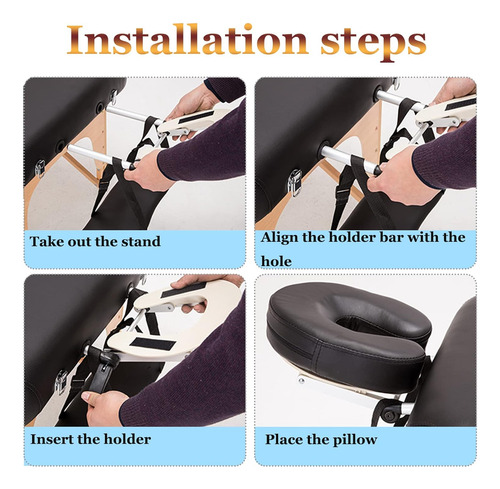 Installation steps

Take out the stand

Align the holder bar with the hole

Insert the holder

Place the pillow