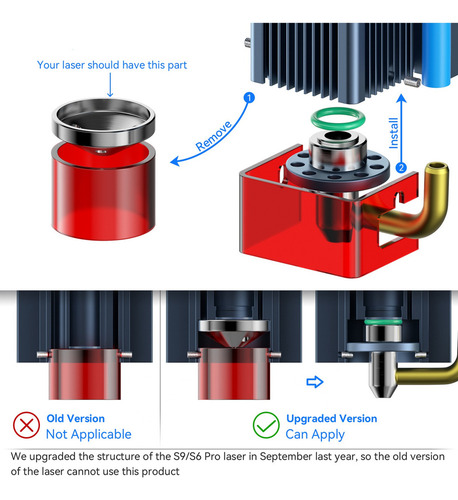 Your laser should have this part

1
Remove

Install
2

Old Version
Not Applicable

Upgraded Version
Can Apply

We upgraded the structure of the S9/S6 Pro laser in September last year, so the old version of the laser cannot use this product