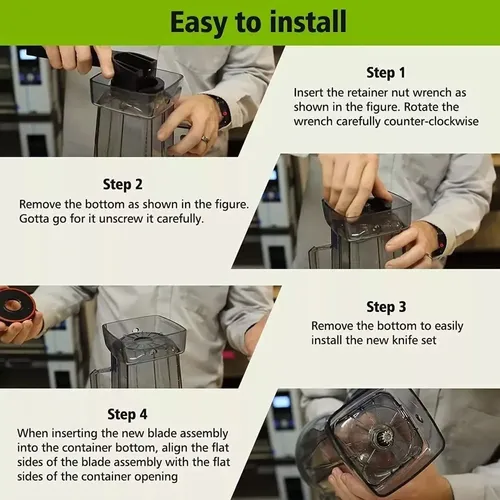 Easy to install

Step 1
Insert the retainer nut wrench as shown in the figure. Rotate the wrench carefully counter-clockwise

Step 2
Remove the bottom as shown in the figure. Gotta go for it unscrew it carefully.

Step 3
Remove the bottom to easily install the new knife set

Step 4
When inserting the new blade assembly into the container bottom, align the flat sides of the blade assembly with the flat sides of the container opening