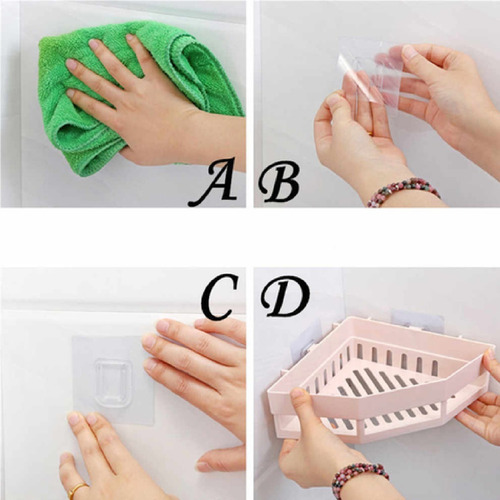 A B

C D