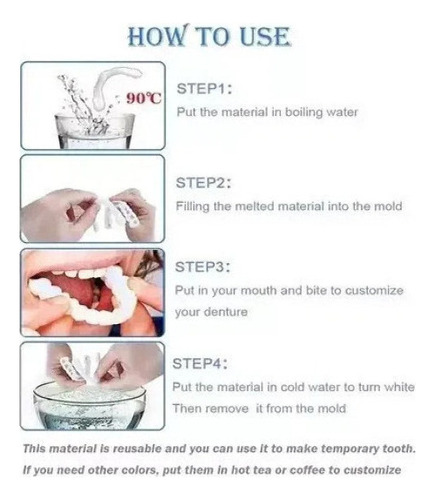 HOW TO USE

90℃

STEP1:
Put the material in boiling water

STEP2:
Filling the melted material into the mold

STEP3:
Put in your mouth and bite to customize your denture

STEP4:
Put the material in cold water to turn white
Then remove it from the mold

This material is reusable and you can use it to make temporary tooth.
If you need other colors, put them in hot tea or coffee to customize