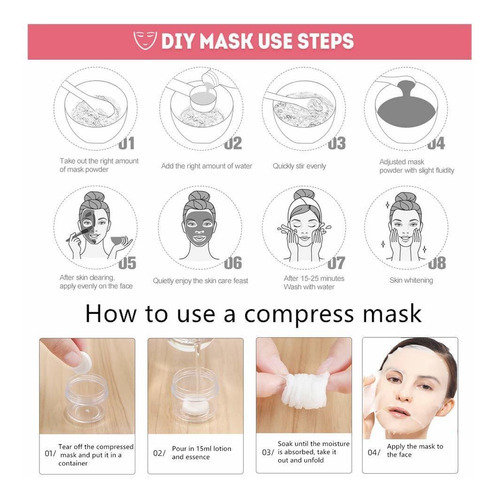 DIY MASK USE STEPS

01
Take out the right amount of mask powder

02
Add the right amount of water

03
Quickly stir evenly

04
Adjusted mask powder with slight fluidity

05
After skin clearing, apply evenly on the face

06
Quietly enjoy the skin care feast

07
After 15-25 minutes Wash with water

08
Skin whitening

How to use a compress mask

01/ Tear off the compressed mask and put it in a container

02/ Pour in 15ml lotion and essence

03/ Soak until the moisture is absorbed, take it out and unfold

04/ Apply the mask to the face