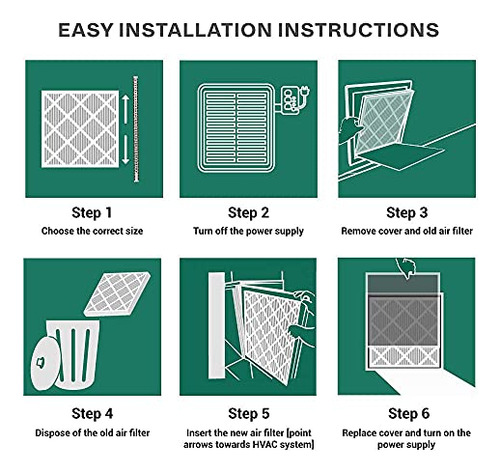 EASY INSTALLATION INSTRUCTIONS

Step 1
Choose the correct size

Step 2
Turn off the power supply

Step 3
Remove cover and old air filter

Step 4
Dispose of the old air filter

Step 5
Insert the new air filter [point arrows towards HVAC system]

Step 6
Replace cover and turn on the power supply