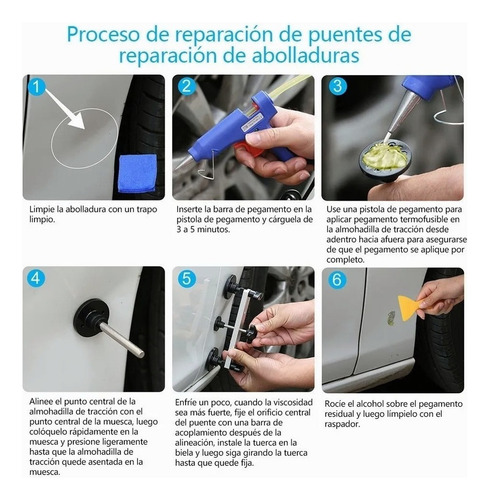 Proceso de reparación de puentes de reparación de abolladuras

1

Limpie la abolladura con un trapo limpio.

2

Inserte la barra de pegamento en la pistola de pegamento y cárguela de 3 a 5 minutos.

3

Use una pistola de pegamento para aplicar pegamento termofusible en la almohadilla de tracción desde adentro hacia afuera para asegurarse de que el pegamento se aplique por completo.

4

Alinee el punto central de la almohadilla de tracción con el punto central de la muesca, luego colóquelo rápidamente en la muesca y presione ligeramente hasta que la almohadilla de tracción quede asentada en la muesca.

5

Enfríe un poco, cuando la viscosidad sea más fuerte, fije el orificio central del puente con una barra de acoplamiento después de la alineación, instale la tuerca en la biela y luego siga girando la tuerca hasta que quede fija.

6

Rocíe el alcohol sobre el pegamento residual y luego límpielo con el raspador.