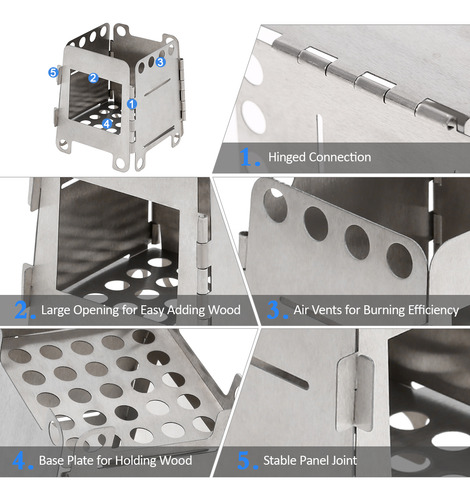 5
2
3
1
4

1. Hinged Connection

2. Large Opening for Easy Adding Wood

3. Air Vents for Burning Efficiency

4. Base Plate for Holding Wood

5. Stable Panel Joint