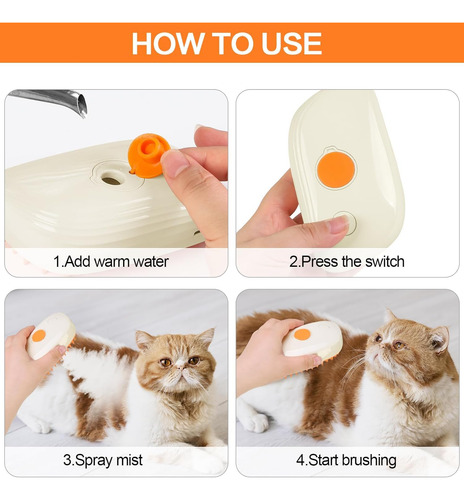 HOW TO USE

1.Add warm water

2.Press the switch

3.Spray mist

4.Start brushing