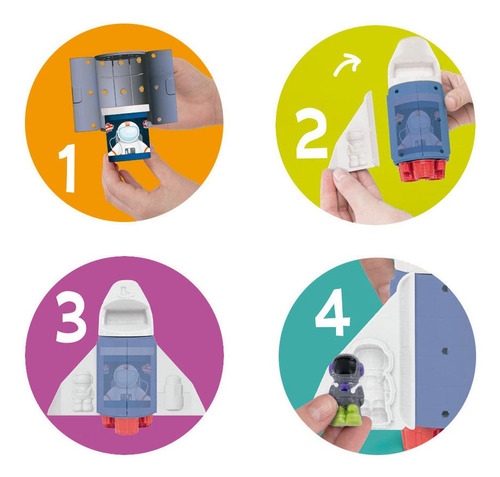 1

2

3

4