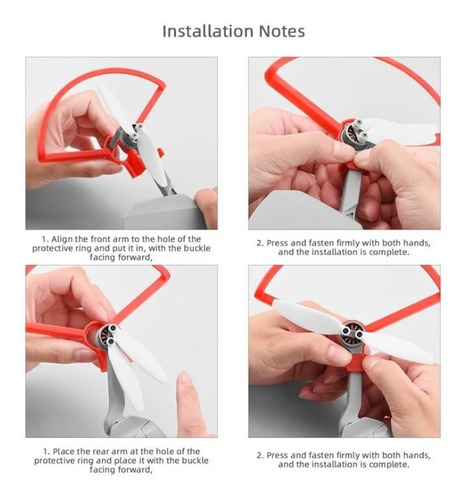 Installation Notes

1. Align the front arm to the hole of the protective ring and put it in, with the buckle facing forward,

2. Press and fasten firmly with both hands, and the installation is complete.

1. Place the rear arm at the hole of the protective ring and place it with the buckle facing forward,

2. Press and fasten firmly with both hands, and the installation is complete.