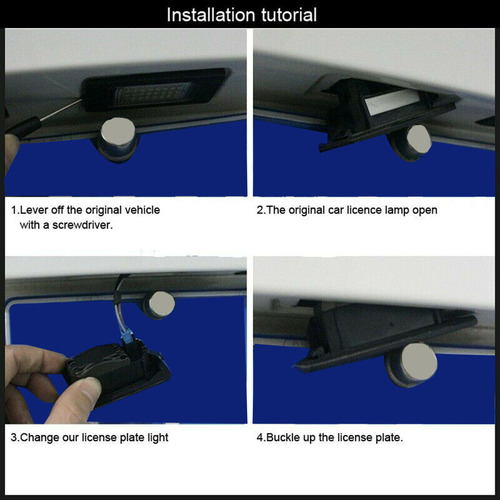 Installation tutorial

1.Lever off the original vehicle with a screwdriver.

2.The original car licence lamp open

3.Change our license plate light

4.Buckle up the license plate.