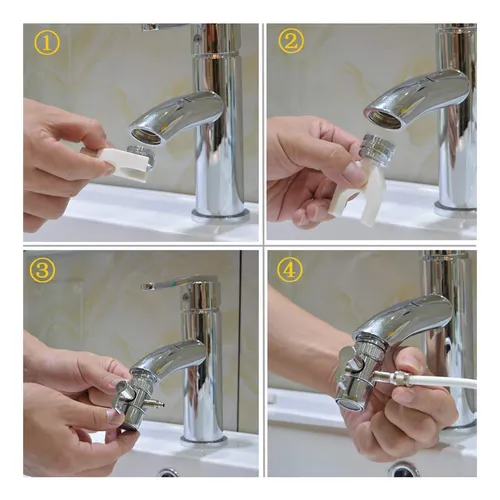 ①

②

③

④