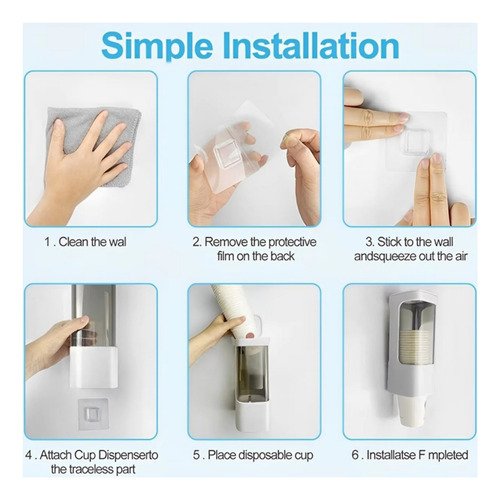 Simple Installation

1 . Clean the wal

2. Remove the protective film on the back

3. Stick to the wall andsqueeze out the air

4 . Attach Cup Dispenserto the traceless part

5 . Place disposable cup

6 . Installatse F mpleted