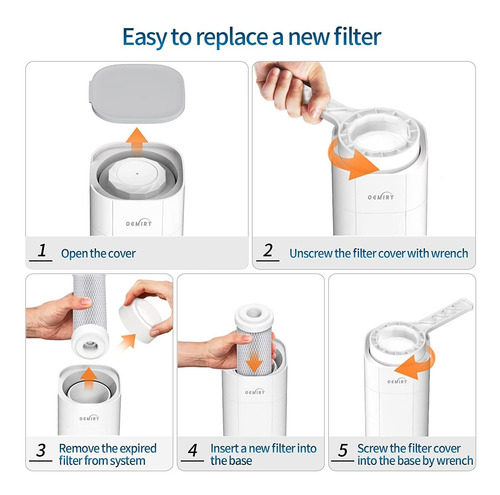 Easy to replace a new filter

OEMIRY

1 Open the cover

OEMIRY

2 Unscrew the filter cover with wrench

OEMIRY

3 Remove the expired filter from system

OEMIRY

4 Insert a new filter into the base

OEMIRY

5 Screw the filter cover into the base by wrench