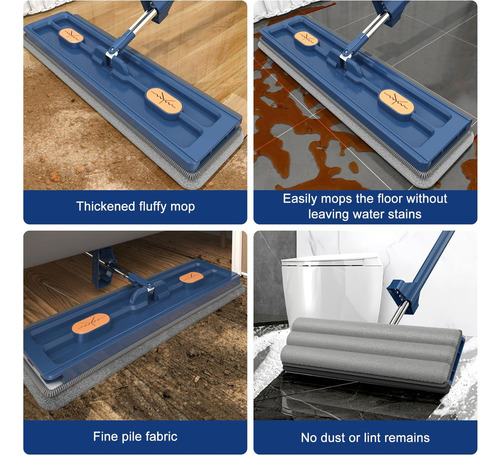 Thickened fluffy mop

Easily mops the floor without leaving water stains

Fine pile fabric

No dust or lint remains