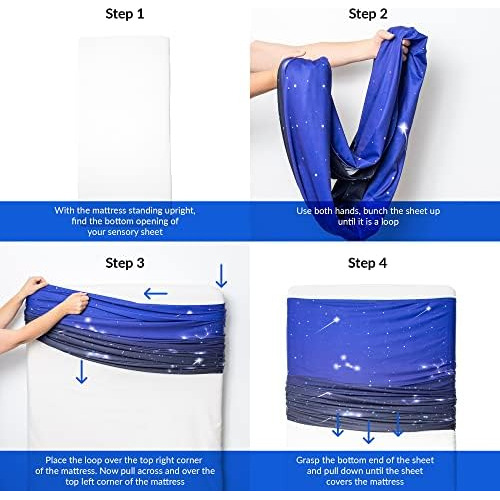 Step 1

With the mattress standing upright, find the bottom opening of your sensory sheet

Step 2

Use both hands, bunch the sheet up until it is a loop

Step 3

Place the loop over the top right corner of the mattress. Now pull across and over the top left corner of the mattress

Step 4

Grasp the bottom end of the sheet and pull down until the sheet covers the mattress