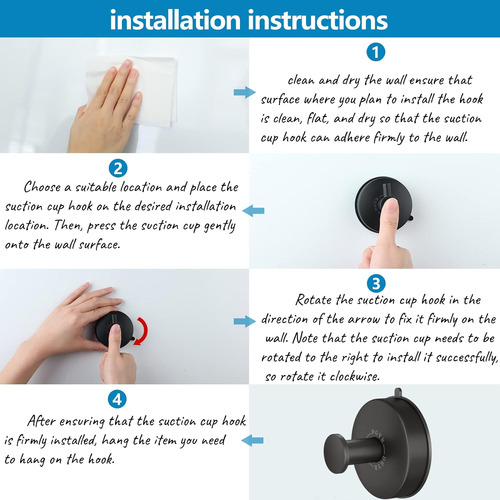 installation instructions

1

clean and dry the wall ensure that surface where you plan to install the hook is clean, flat, and dry so that the suction cup hook can adhere firmly to the wall.

2

Choose a suitable location and place the suction cup hook on the desired installation location. Then, press the suction cup gently onto the wall surface.

3

Rotate the suction cup hook in the direction of the arrow to fix it firmly on the wall. Note that the suction cup needs to be rotated to the right to install it successfully, so rotate it clockwise.

4

After ensuring that the suction cup hook is firmly installed, hang the item you need to hang on the hook.