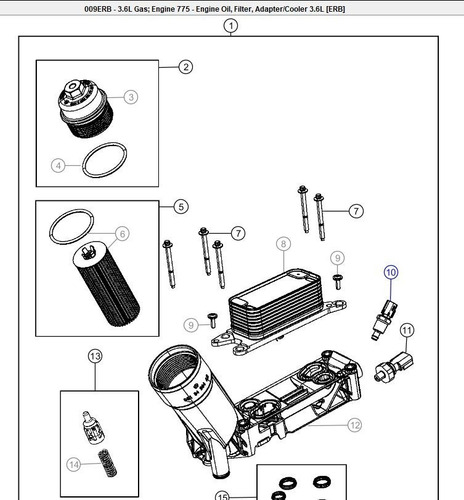 009ERB - 3.6L Gas; Engine 775 - Engine Oil, Filter, Adapter/Cooler 3.6L [ERB]

1
2
3
4
5
6
7
7
8
9
9
10
11
12
13
14
15