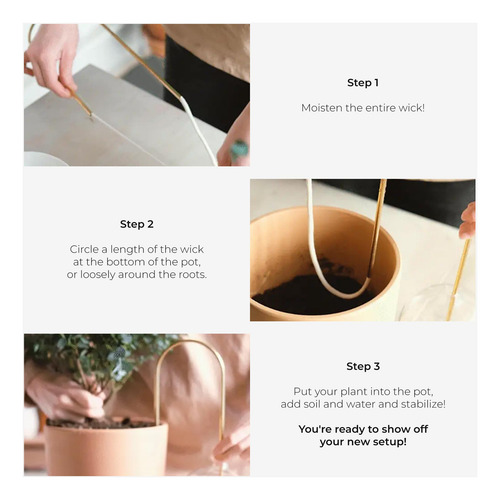 Step 1

Moisten the entire wick!

Step 2

Circle a length of the wick at the bottom of the pot, or loosely around the roots.

Step 3

Put your plant into the pot, add soil and water and stabilize!

You're ready to show off your new setup!