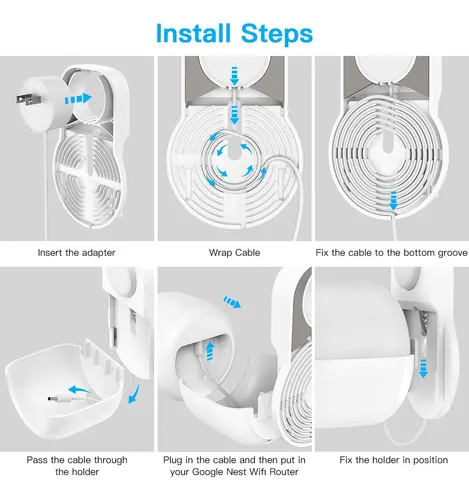 Install Steps

Insert the adapter

Wrap Cable

Fix the cable to the bottom groove

Pass the cable through the holder

Plug in the cable and then put in your Google Nest Wifi Router

Fix the holder in position