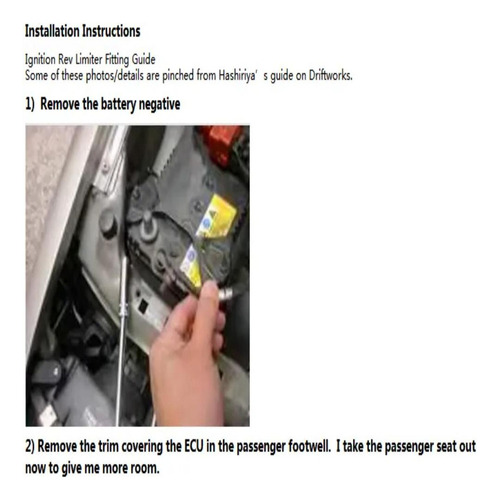 Installation Instructions

Ignition Rev Limiter Fitting Guide
Some of these photos/details are pinched from Hashiriya' s guide on Driftworks.

1) Remove the battery negative

2) Remove the trim covering the ECU in the passenger footwell. I take the passenger seat out now to give me more room.