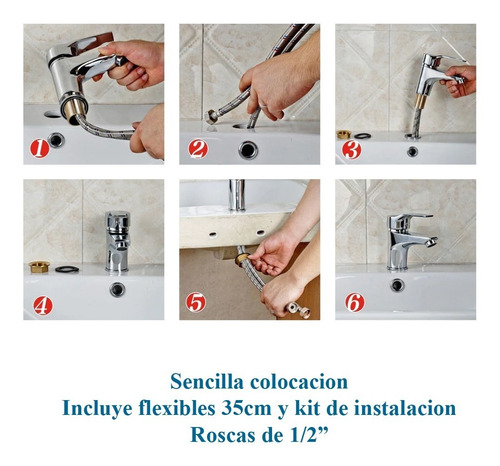 1

2

3

4

5

6

Sencilla colocacion
Incluye flexibles 35cm y kit de instalacion
Roscas de 1/2”