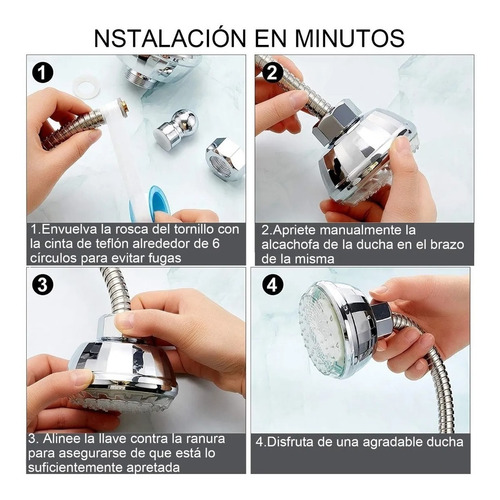 NSTALACIÓN EN MINUTOS

1

1.Envuelva la rosca del tornillo con la cinta de teflón alrededor de 6 círculos para evitar fugas

2

2.Apriete manualmente la alcachofa de la ducha en el brazo de la misma

3

3. Alinee la llave contra la ranura para asegurarse de que está lo suficientemente apretada

4

4.Disfruta de una agradable ducha