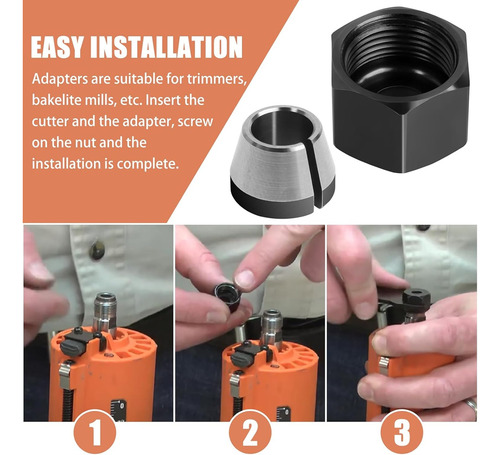 EASY INSTALLATION

Adapters are suitable for trimmers, bakelite mills, etc. Insert the cutter and the adapter, screw on the nut and the installation is complete.

1

2

3