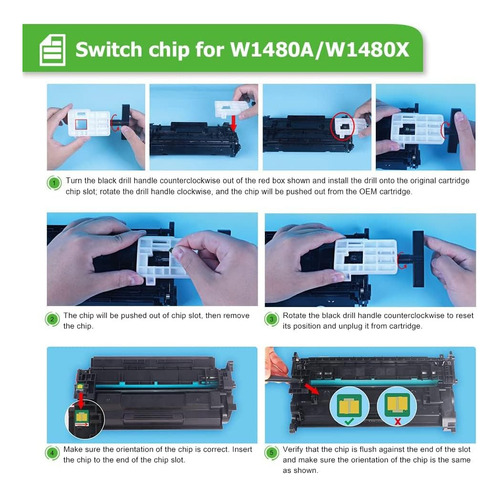 Switch chip for W1480A/W1480X

1 Turn the black drill handle counterclockwise out of the red box shown and install the drill onto the original cartridge chip slot; rotate the drill handle clockwise, and the chip will be pushed out from the OEM cartridge.

2 The chip will be pushed out of chip slot, then remove the chip.

3 Rotate the black drill handle counterclockwise to reset its position and unplug it from cartridge.

4 Make sure the orientation of the chip is correct. Insert the chip to the end of the chip slot.

5 Verify that the chip is flush against the end of the slot and make sure the orientation of the chip is the same as shown.