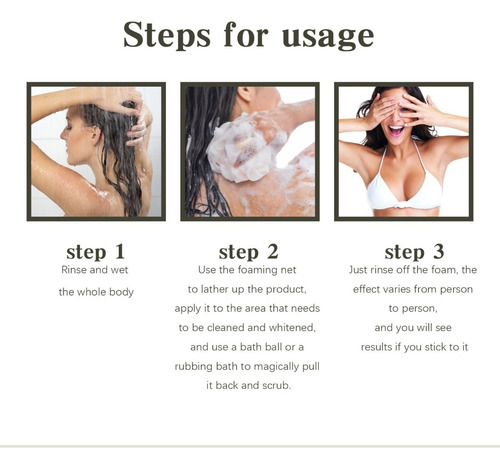 Steps for usage

step 1
Rinse and wet
the whole body

step 2
Use the foaming net
to lather up the product,
apply it to the area that needs
to be cleaned and whitened,
and use a bath ball or a
rubbing bath to magically pull
it back and scrub.

step 3
Just rinse off the foam, the
effect varies from person
to person,
and you will see
results if you stick to it