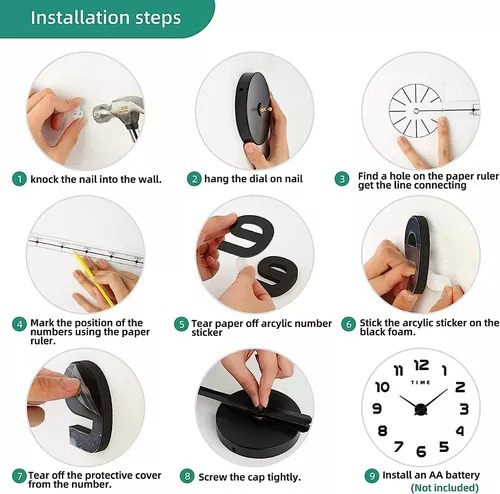 Installation steps

1 knock the nail into the wall.

2 hang the dial on nail

3 Find a hole on the paper ruler get the line connecting

4 Mark the position of the numbers using the paper ruler.

5 Tear paper off arcylic number sticker

6 Stick the arcylic sticker on the black foam.

7 Tear off the protective cover from the number.

8 Screw the cap tightly.

11 12 1
TIME
10 2
9 3
8 4
7 6 5

9 Install an AA battery (Not included)