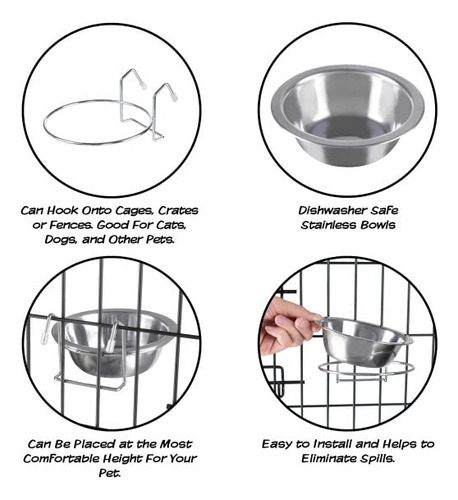 Can Hook Onto Cages, Crates or Fences. Good For Cats, Dogs, and Other Pets.

Dishwasher Safe Stainless Bowls

Can Be Placed at the Most Comfortable Height For Your Pet.

Easy to Install and Helps to Eliminate Spills.