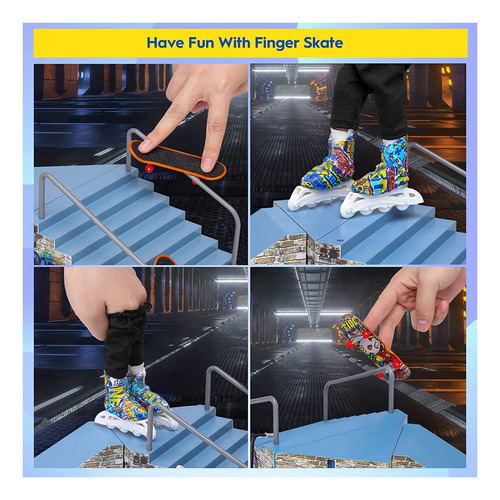 Have Fun With Finger Skate