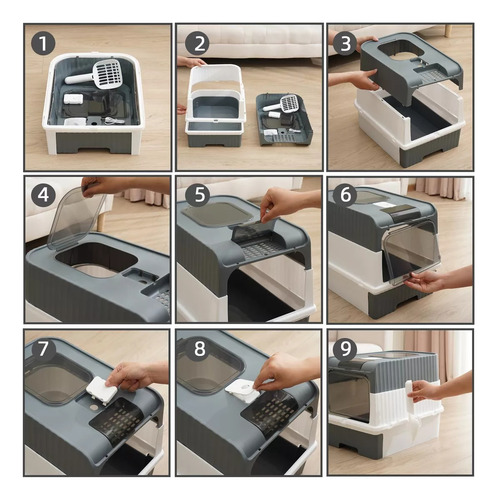 1
2
3
4
5
6
7
8
9