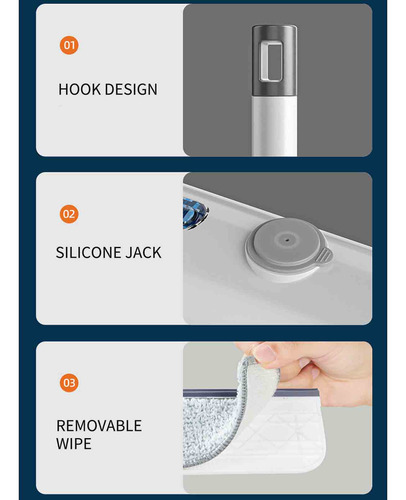 01

HOOK DESIGN

02

SILICONE JACK

03

REMOVABLE WIPE