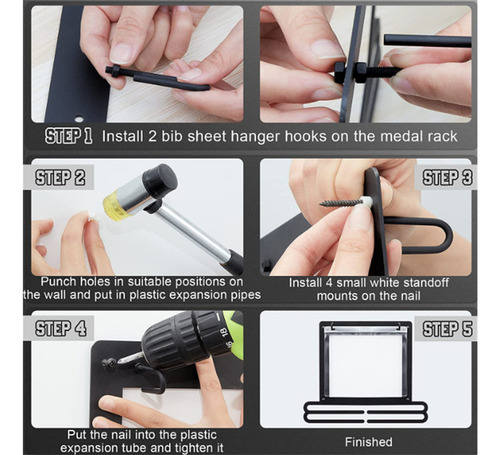 STEP 1 Install 2 bib sheet hanger hooks on the medal rack

STEP 2

Punch holes in suitable positions on the wall and put in plastic expansion pipes

STEP 3

Install 4 small white standoff mounts on the nail

STEP 4

18

16

Put the nail into the plastic expansion tube and tighten it

STEP 5

Finished