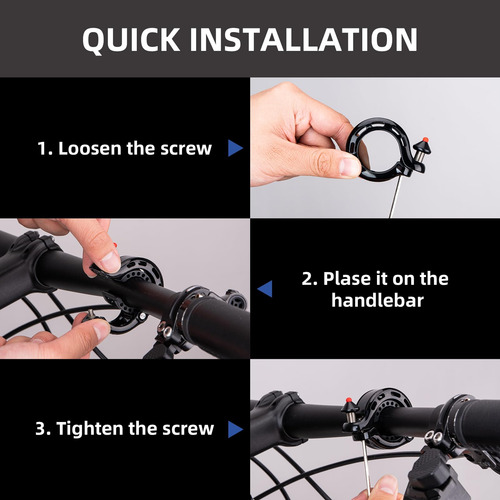 QUICK INSTALLATION

1. Loosen the screw

2. Plase it on the handlebar

3. Tighten the screw