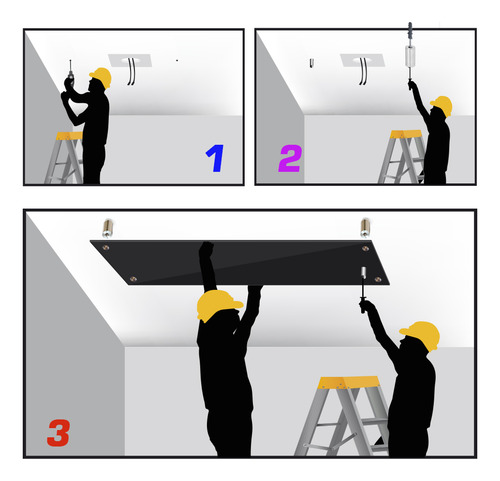 1

2

3