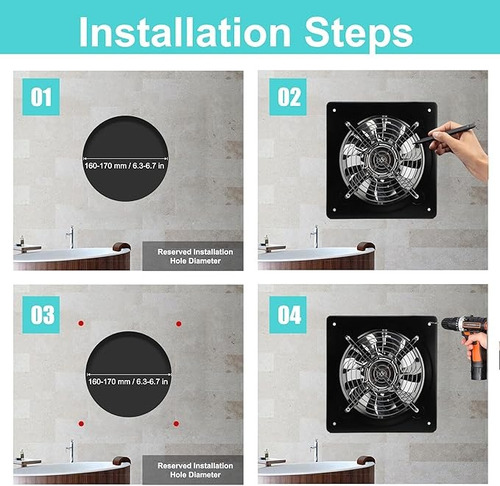 Installation Steps

01

160-170 mm / 6.3-6.7 in

Reserved Installation Hole Diameter

02

03

160-170 mm / 6.3-6.7 in

Reserved Installation Hole Diameter

04