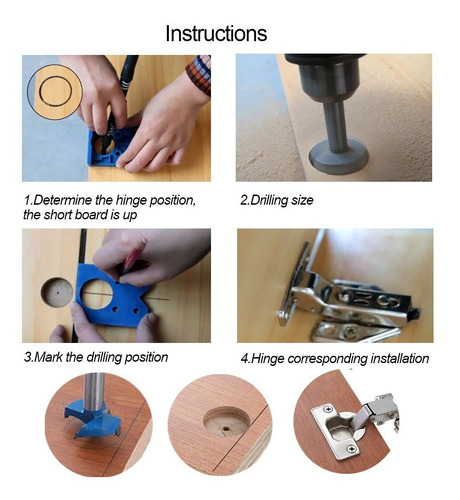 Instructions

1.Determine the hinge position, the short board is up

2.Drilling size

3.Mark the drilling position

4.Hinge corresponding installation