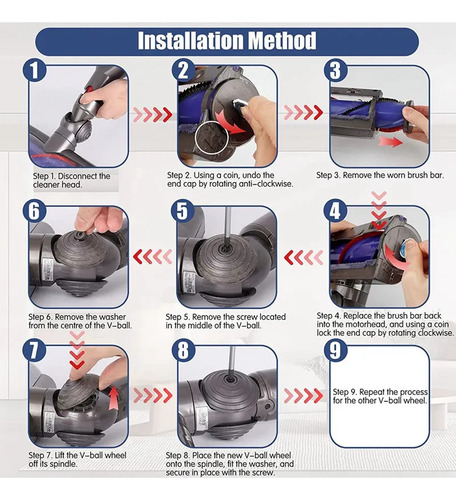 Installation Method

1

Step 1. Disconnect the cleaner head.

2

Step 2. Using a coin, undo the end cap by rotating anti-clockwise.

3

Step 3. Remove the worn brush bar.

6

Step 6. Remove the washer from the centre of the V-ball.

5

Step 5. Remove the screw located in the middle of the V-ball.

4

Step 4. Replace the brush bar back into the motorhead, and using a coin lock the end cap by rotating clockwise.

7

Step 7. Lift the V-ball wheel off its spindle.

8

Step 8. Place the new V-ball wheel onto the spindle, fit the washer, and secure in place with the screw.

9

Step 9. Repeat the process for the other V-ball wheel.