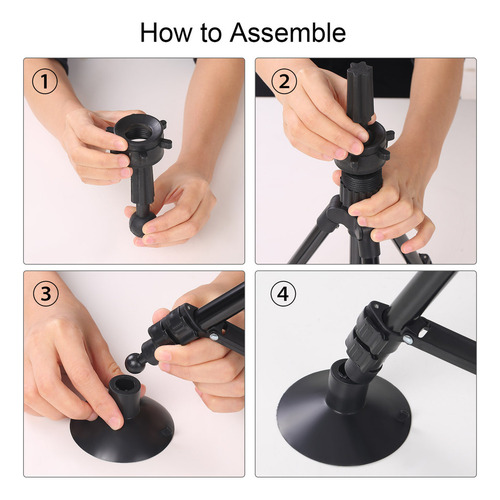 How to Assemble

①

②

③

④