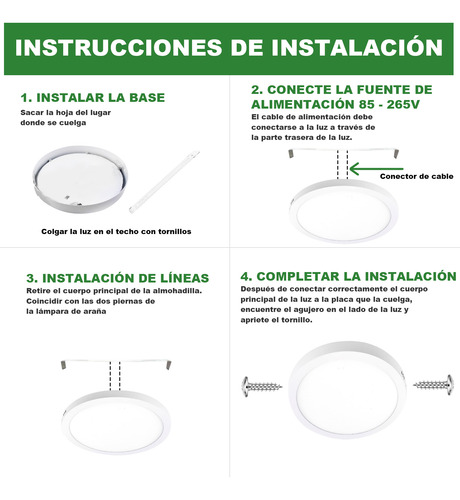 INSTRUCCIONES DE INSTALACIÓN

1. INSTALAR LA BASE
Sacar la hoja del lugar donde se cuelga

Colgar la luz en el techo con tornillos

2. CONECTE LA FUENTE DE ALIMENTACIÓN 85 - 265V
El cable de alimentación debe conectarse a la luz a través de la parte trasera de la luz.

Conector de cable

3. INSTALACIÓN DE LÍNEAS
Retire el cuerpo principal de la almohadilla. Coincidir con las dos piernas de la lámpara de araña

4. COMPLETAR LA INSTALACIÓN
Después de conectar correctamente el cuerpo principal de la luz a la placa que la cuelga, encuentre el agujero en el lado de la luz y apriete el tornillo.