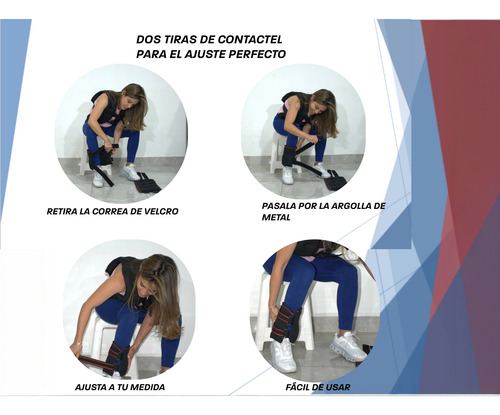 DOS TIRAS DE CONTACTEL
PARA EL AJUSTE PERFECTO

RETIRA LA CORREA DE VELCRO

PASALA POR LA ARGOLLA DE METAL

AJUSTA A TU MEDIDA

FÁCIL DE USAR