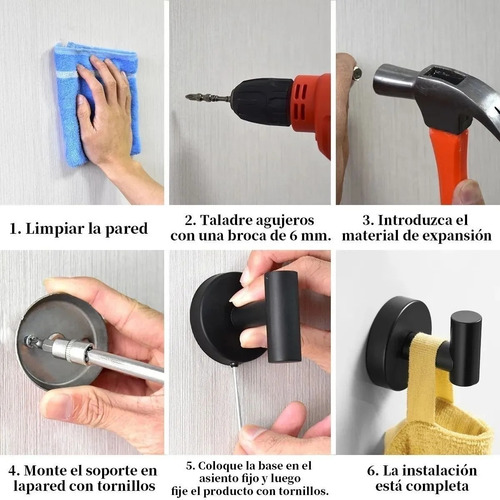 1. Limpiar la pared

2. Taladre agujeros con una broca de 6 mm.

3. Introduzca el material de expansión

4. Monte el soporte en lapared con tornillos

5. Coloque la base en el asiento fijo y luego fije el producto con tornillos.

6. La instalación está completa