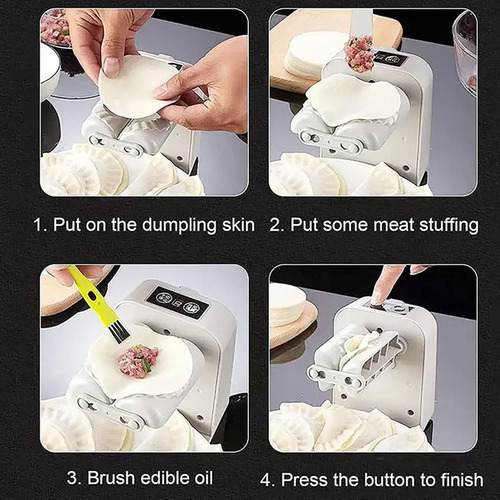 1. Put on the dumpling skin

2. Put some meat stuffing

3. Brush edible oil

4. Press the button to finish