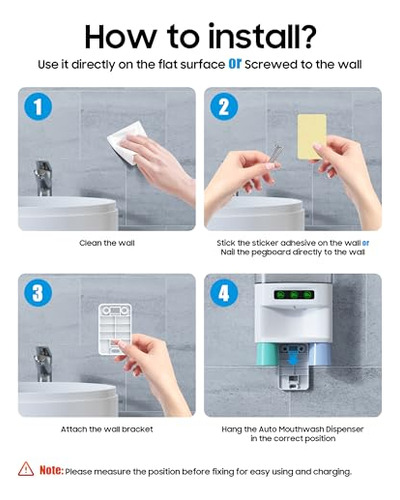 How to install?

Use it directly on the flat surface Or Screwed to the wall

1

Clean the wall

2

Stick the sticker adhesive on the wall or Nail the pegboard directly to the wall

3

Attach the wall bracket

4

Hang the Auto Mouthwash Dispenser in the correct position

Note: Please measure the position before fixing for easy using and charging.