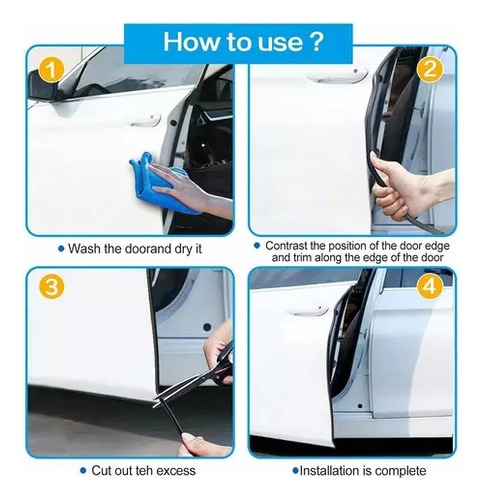 How to use ?

1

2

• Wash the doorand dry it

• Contrast the position of the door edge and trim along the edge of the door

3

4

• Cut out teh excess

•Installation is complete