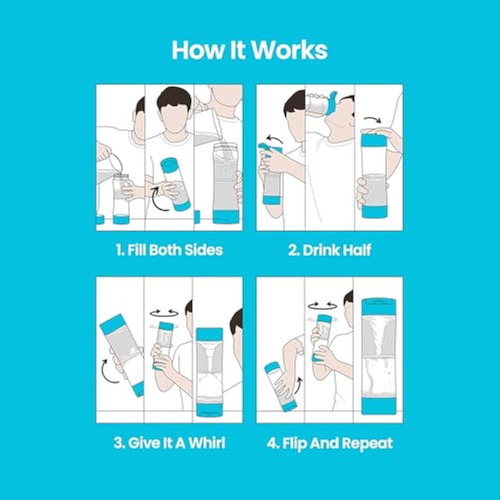 How It Works

1. Fill Both Sides

2. Drink Half

3. Give It A Whirl

4. Flip And Repeat